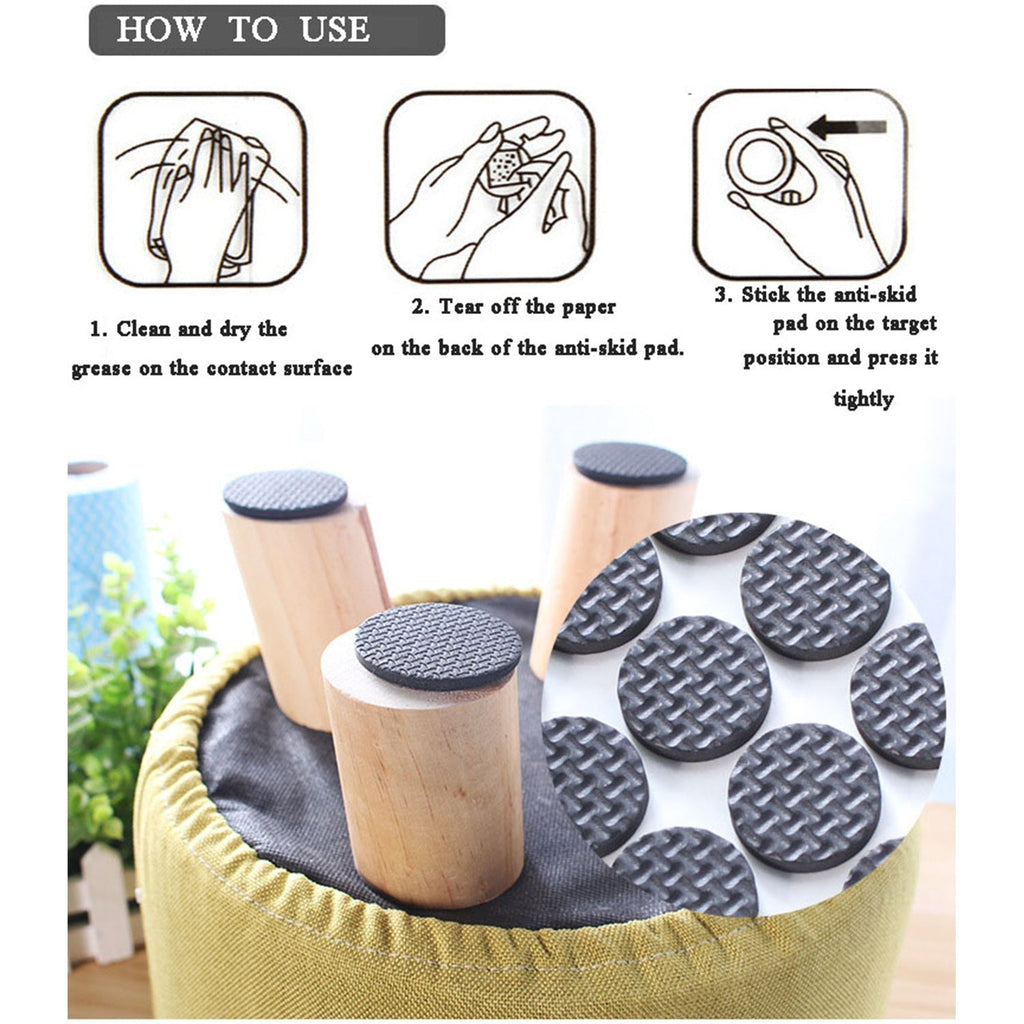 HOW TO USE

1. Clean and dry the grease on the contact surface

2. Tear off the paper on the back of the anti-skid pad.

3. Stick the anti-skid pad on the target position and press it tightly